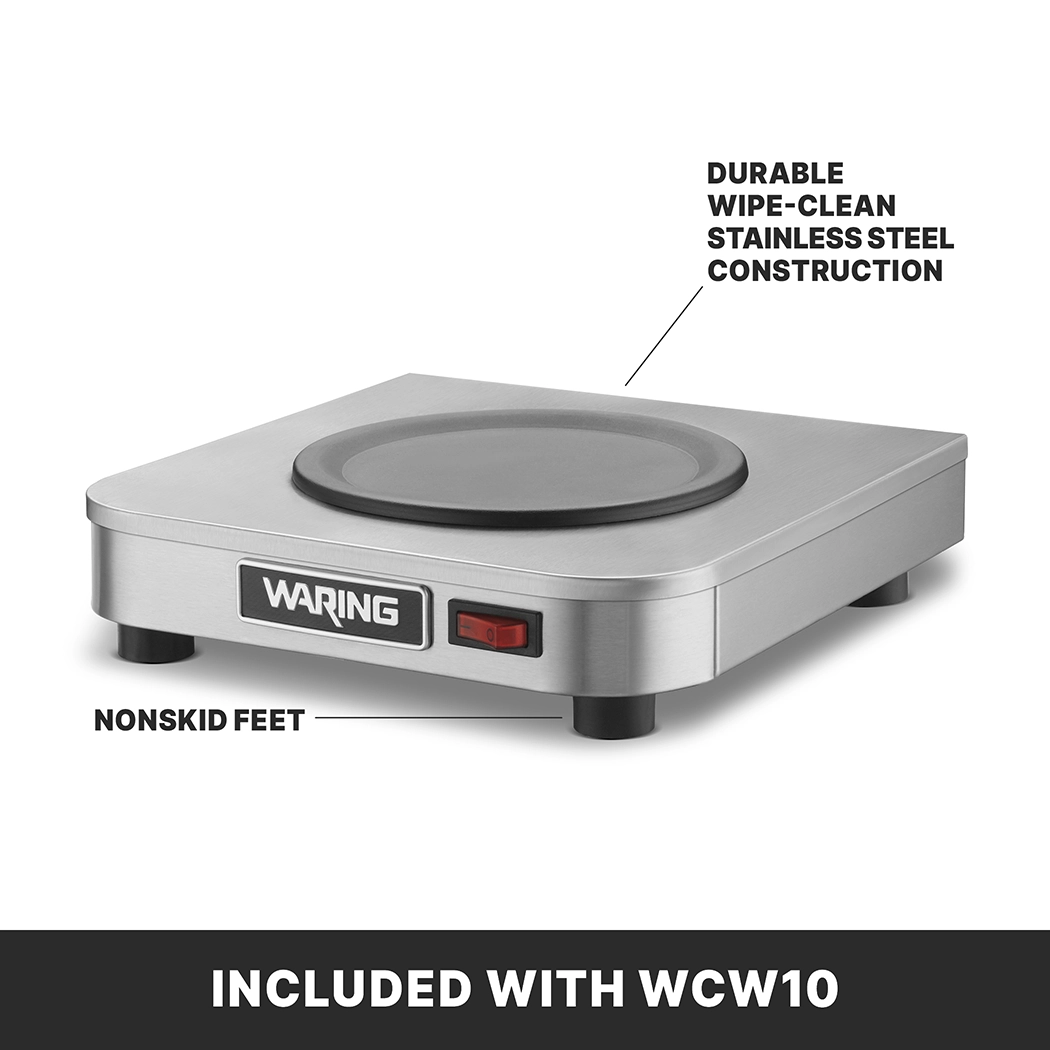 DURABLE WIPE-CLEAN STAINLESS STEEL CONSTRUCTION

WARING

NONSKID FEET

INCLUDED WITH WCW10